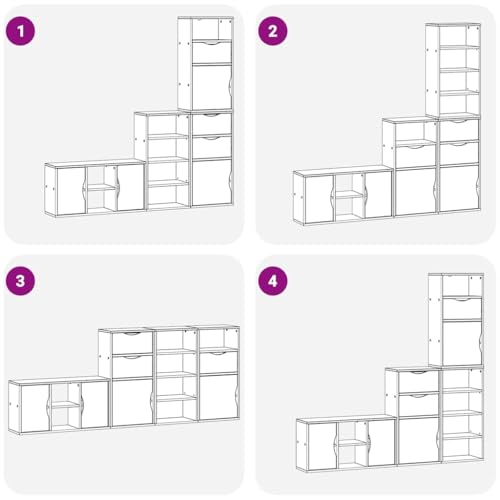 1

2

3

4