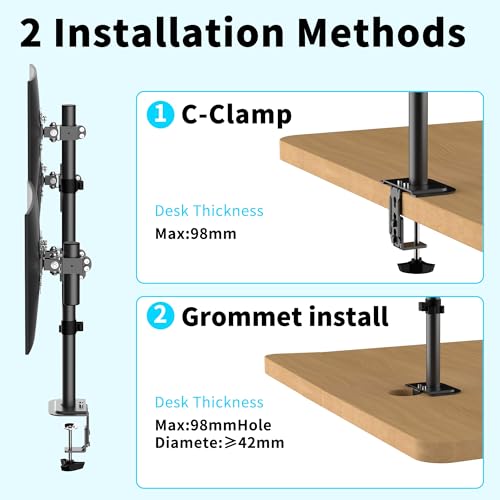 2 Installation Methods

1 C-Clamp

Desk Thickness
Max:98mm

2 Grommet install

Desk Thickness
Max:98mmHole
Diamete:⩾42mm