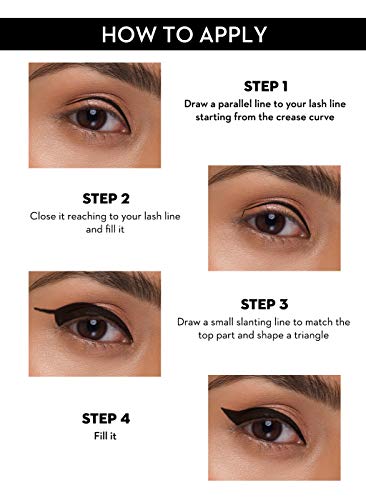 HOW TO APPLY

STEP 1
Draw a parallel line to your lash line starting from the crease curve

STEP 2
Close it reaching to your lash line and fill it

STEP 3
Draw a small slanting line to match the top part and shape a triangle

STEP 4
Fill it