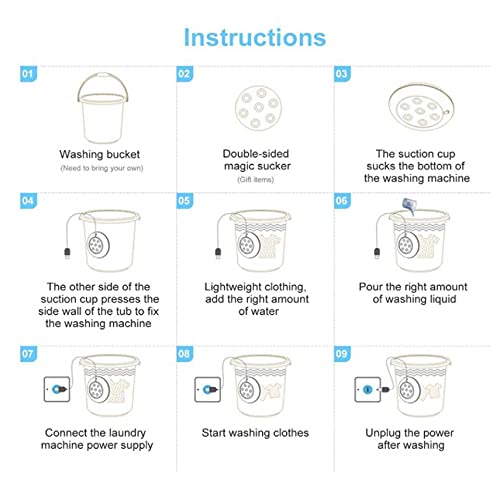 Instructions

01
Washing bucket
(Need to bring your own)

02
Double-sided magic sucker
(Gift items)

03
The suction cup sucks the bottom of the washing machine

04
The other side of the suction cup presses the side wall of the tub to fix the washing machine

05
Lightweight clothing, add the right amount of water

06
Pour the right amount of washing liquid

07
Connect the laundry machine power supply

08
Start washing clothes

09
Unplug the power after washing