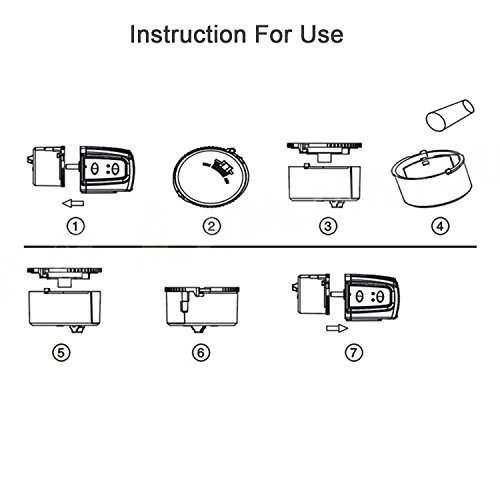 Instruction For Use

①

②

③

④

⑤

⑥

⑦