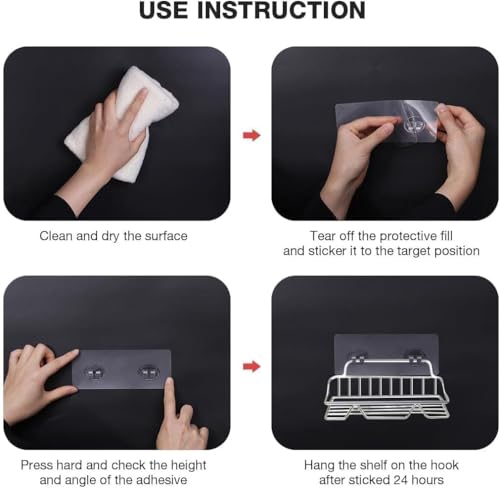 USE INSTRUCTION

Clean and dry the surface

Tear off the protective fill and sticker it to the target position

Press hard and check the height and angle of the adhesive

Hang the shelf on the hook after sticked 24 hours