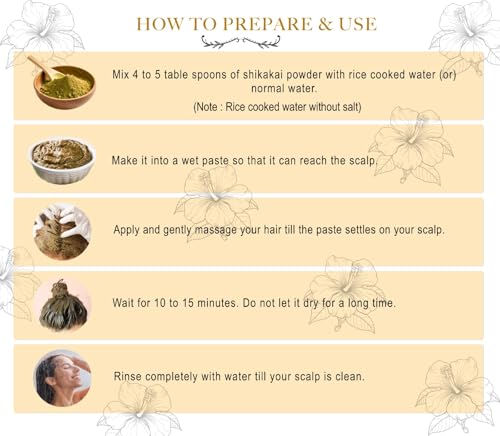 HOW TO PREPARE & USE

Mix 4 to 5 table spoons of shikakai powder with rice cooked water (or) normal water.
(Note : Rice cooked water without salt)

Make it into a wet paste so that it can reach the scalp.

Apply and gently massage your hair till the paste settles on your scalp.

Wait for 10 to 15 minutes. Do not let it dry for a long time.

Rinse completely with water till your scalp is clean.