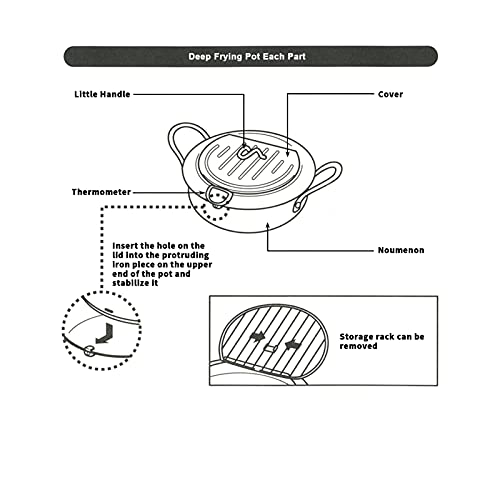 Deep Frying Pot Each Part

Little Handle

Cover

Thermometer

Noumenon

Insert the hole on the lid into the protruding iron piece on the upper end of the pot and stabilize it

Storage rack can be removed