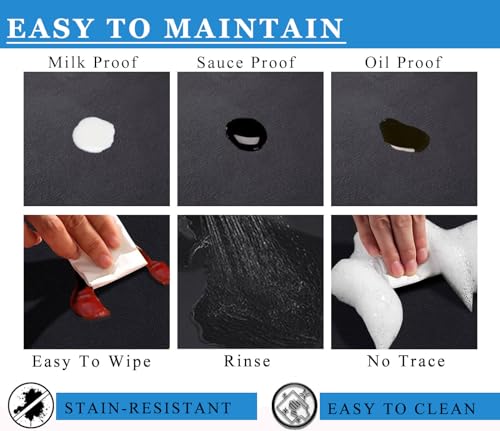 EASY TO MAINTAIN

Milk Proof

Sauce Proof

Oil Proof

Easy To Wipe

Rinse

No Trace

STAIN-RESISTANT

EASY TO CLEAN