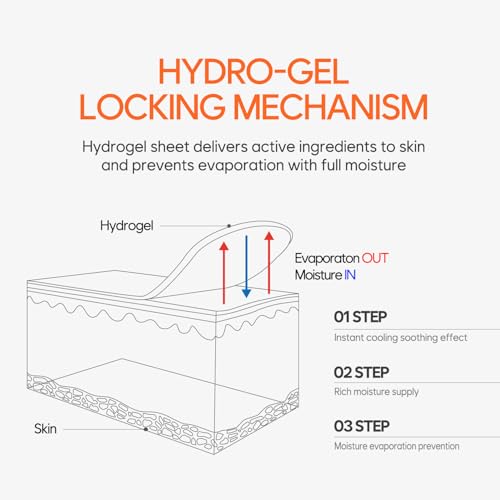 HYDRO-GEL
LOCKING MECHANISM

Hydrogel sheet delivers active ingredients to skin and prevents evaporation with full moisture

Hydrogel

Evaporaton OUT
Moisture IN

01 STEP
Instant cooling soothing effect

02 STEP
Rich moisture supply

03 STEP
Moisture evaporation prevention

Skin