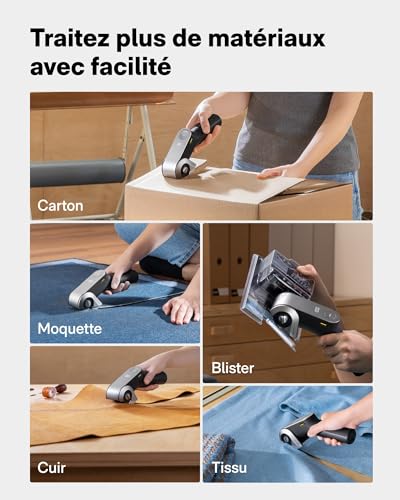 Traitez plus de matériaux avec facilité

Carton

Moquette

Blister

Cuir

Tissu