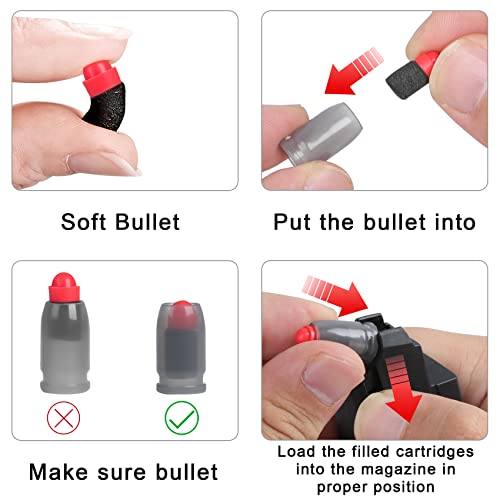 Soft Bullet

Put the bullet into

Make sure bullet

Load the filled cartridges into the magazine in proper position