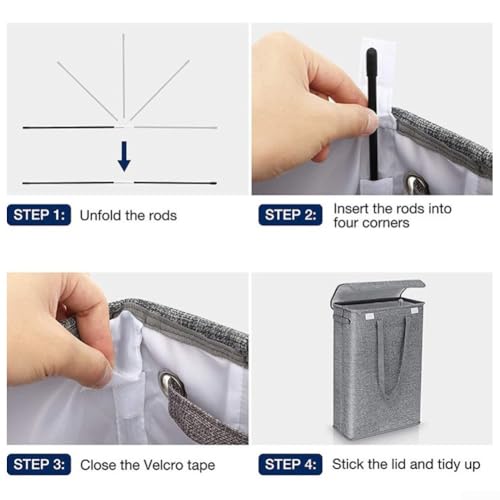 STEP 1: Unfold the rods

STEP 2: Insert the rods into four corners

STEP 3: Close the Velcro tape

STEP 4: Stick the lid and tidy up