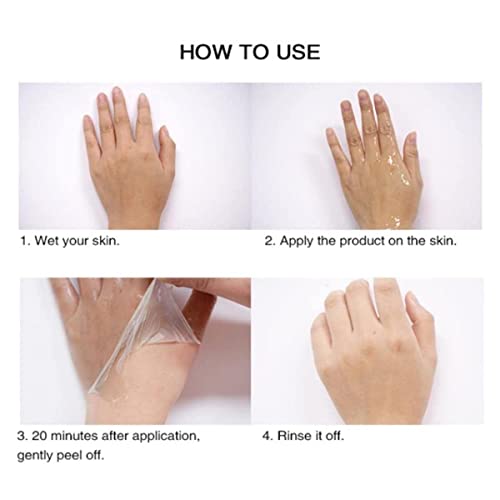 HOW TO USE

1. Wet your skin.

2. Apply the product on the skin.

3. 20 minutes after application, gently peel off.

4. Rinse it off.