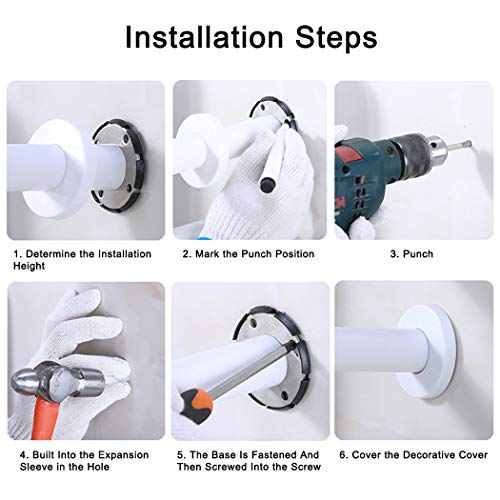 Installation Steps

1. Determine the Installation Height

2. Mark the Punch Position

3. Punch

4. Built Into the Expansion Sleeve in the Hole

5. The Base Is Fastened And Then Screwed Into the Screw

6. Cover the Decorative Cover