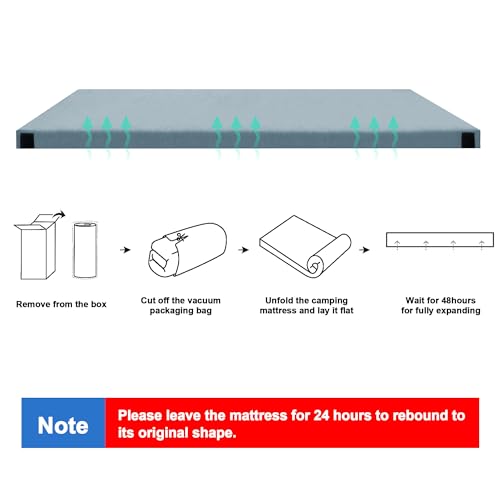 Remove from the box

Cut off the vacuum packaging bag

Unfold the camping mattress and lay it flat

Wait for 48hours for fully expanding

Note

Please leave the mattress for 24 hours to rebound to its original shape.