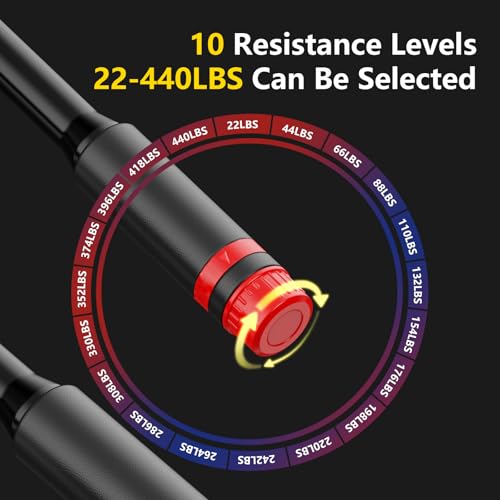 10 Resistance Levels
22-440LBS Can Be Selected

22LBS
44LBS
66LBS
88LBS
110LBS
132LBS
154LBS
176LBS
198LBS
220LBS
242LBS
264LBS
286LBS
308LBS
330LBS
352LBS
374LBS
396LBS
418LBS
440LBS