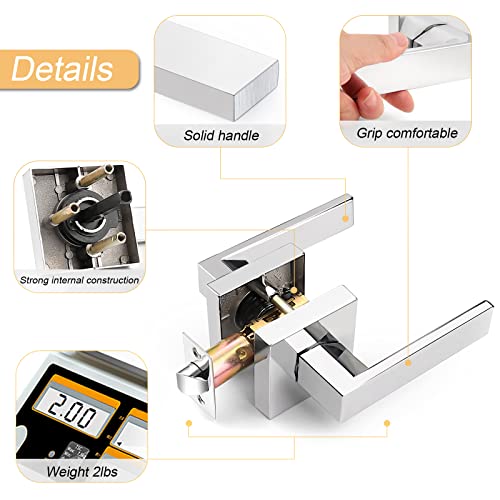 Details

Solid handle

Grip comfortable

Strong internal construction

2.00

Weight 2lbs