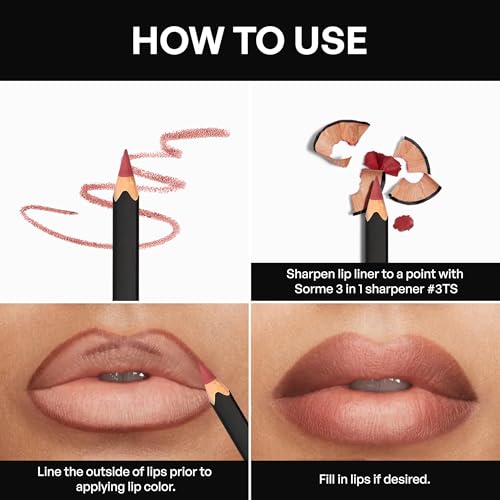 HOW TO USE

Sharpen lip liner to a point with Sorme 3 in 1 sharpener #3TS

Line the outside of lips prior to applying lip color.

Fill in lips if desired.