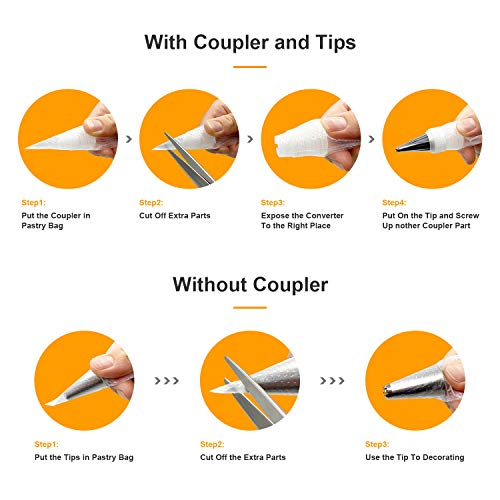 With Coupler and Tips

Step1:
Put the Coupler in Pastry Bag

Step2:
Cut Off Extra Parts

Step3:
Expose the Converter To the Right Place

Step4:
Put On the Tip and Screw Up nother Coupler Part

Without Coupler

Step1:
Put the Tips in Pastry Bag

Step2:
Cut Off the Extra Parts

Step3:
Use the Tip To Decorating