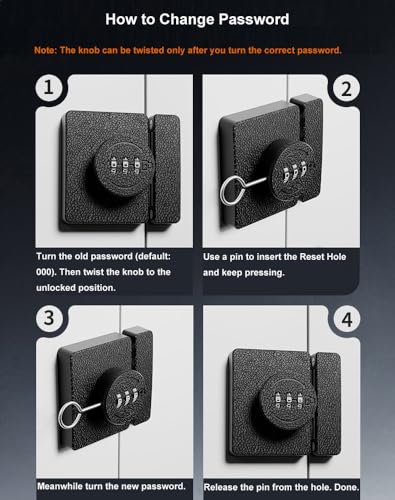 How to Change Password

Note: The knob can be twisted only after you turn the correct password.

1

Turn the old password (default: 000). Then twist the knob to the unlocked position.

2

Use a pin to insert the Reset Hole and keep pressing.

3

Meanwhile turn the new password.

4

Release the pin from the hole. Done.