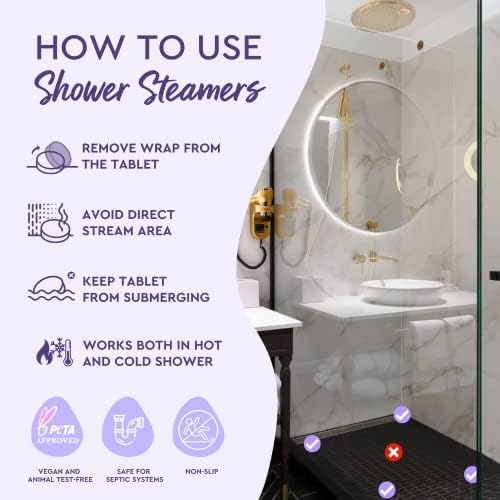 HOW TO USE
Shower Steamers

REMOVE WRAP FROM THE TABLET

AVOID DIRECT STREAM AREA

KEEP TABLET FROM SUBMERGING

WORKS BOTH IN HOT AND COLD SHOWER

PETA APPROVED

VEGAN AND ANIMAL TEST-FREE

SAFE FOR SEPTIC SYSTEMS

NON-SLIP