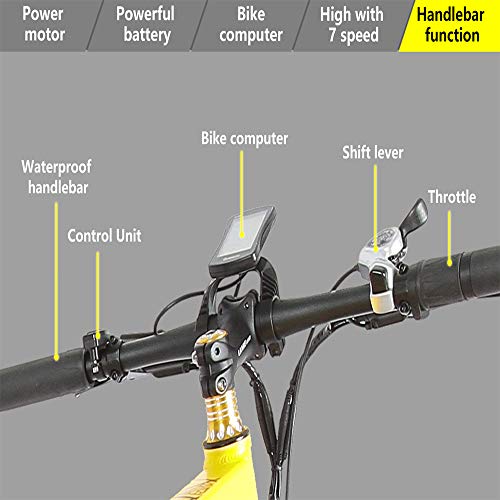 Power motor

Powerful battery

Bike computer

High with 7 speed

Handlebar function

Bike computer

Shift lever

Waterproof handlebar

Throttle

Control Unit