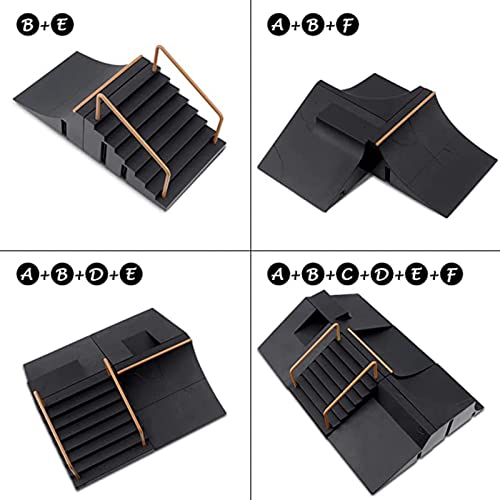 B+E

A+B+F

A+B+D+E

A+B+C+D+E+F