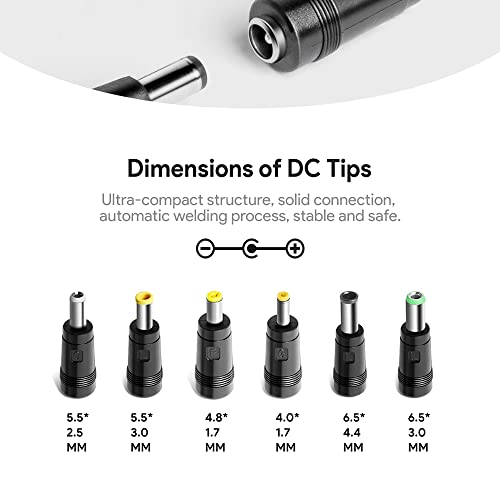 Dimensions of DC Tips

Ultra-compact structure, solid connection, automatic welding process, stable and safe.

5.5*
2.5
MM

5.5*
3.0
MM

4.8*
1.7
MM

4.0*
1.7
MM

6.5*
4.4
MM

6.5*
3.0
MM