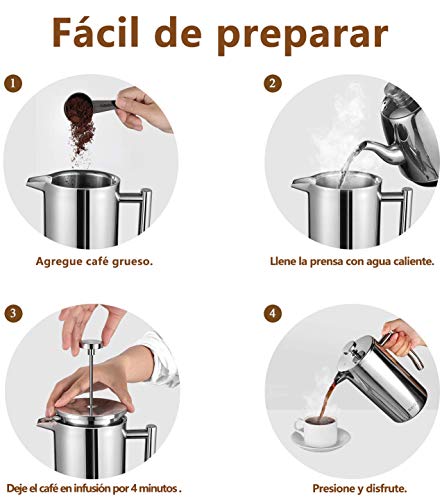 Fácil de preparar

1

Agregue café grueso.

2

Llene la prensa con agua caliente.

3

Deje el café en infusión por 4 minutos .

4

Presione y disfrute.