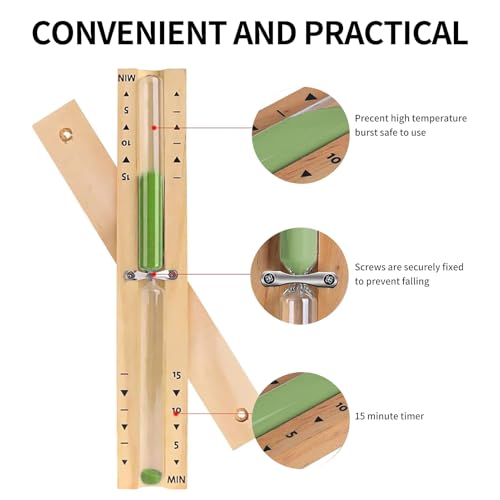 CONVENIENT AND PRACTICAL

MIN
5
10
15

15
10
5
MIN

10

Precent high temperature burst safe to use

Screws are securely fixed to prevent falling

10
5

15 minute timer