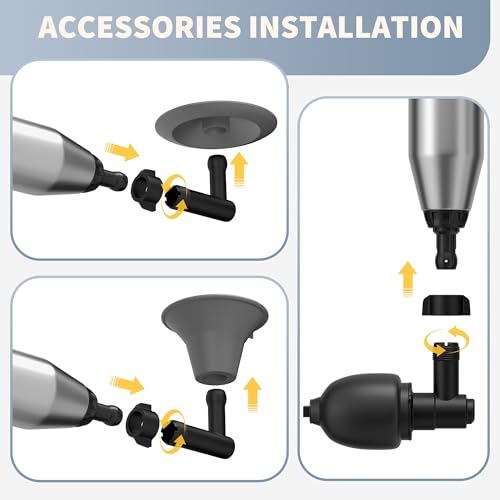 ACCESSORIES INSTALLATION