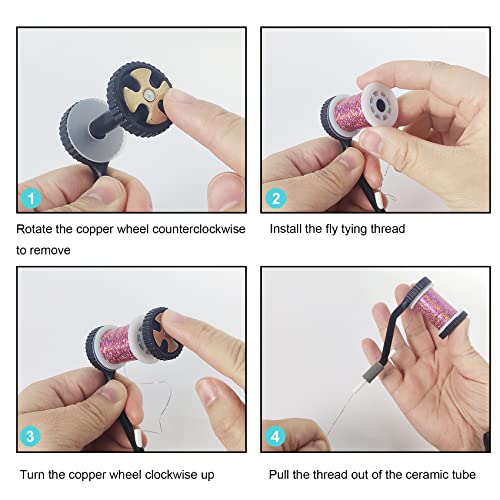 1

Rotate the copper wheel counterclockwise to remove

2

Install the fly tying thread

3

Turn the copper wheel clockwise up

4

Pull the thread out of the ceramic tube