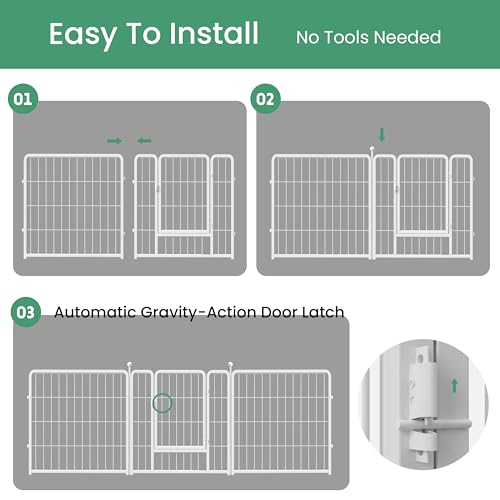 Easy To Install No Tools Needed

01

02

03 Automatic Gravity-Action Door Latch