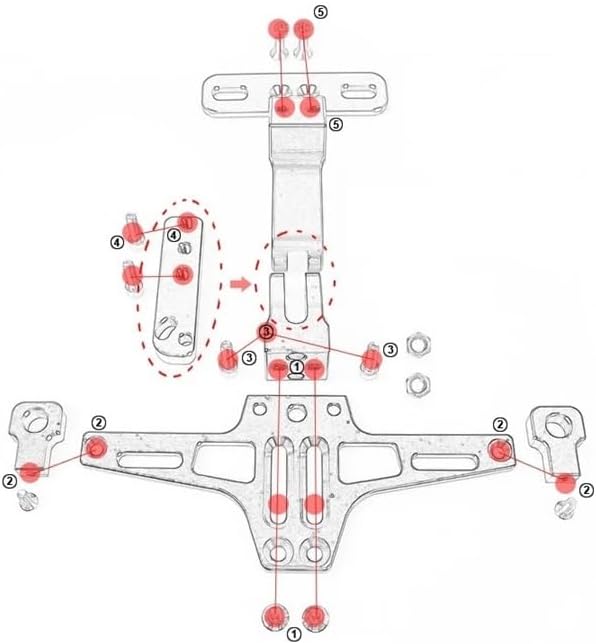 ⑤
⑤
④ ④
③ ③ ③
①
② ②
② ②
①