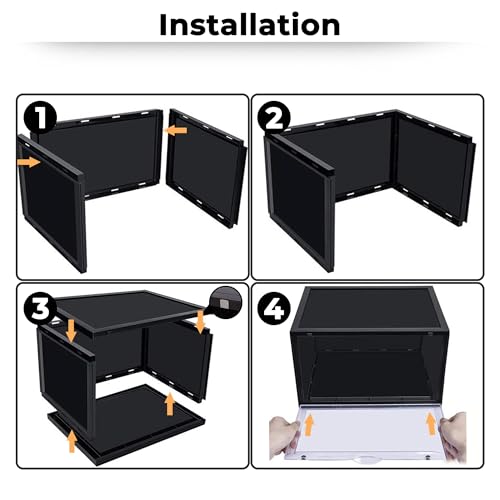 Installation

1

2

3

4