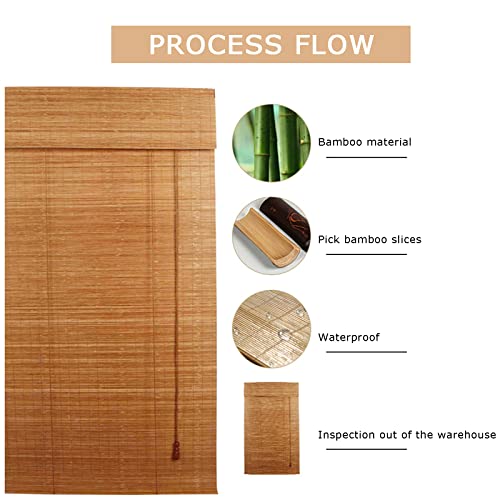 PROCESS FLOW

Bamboo material

Pick bamboo slices

Waterproof

Inspection out of the warehouse