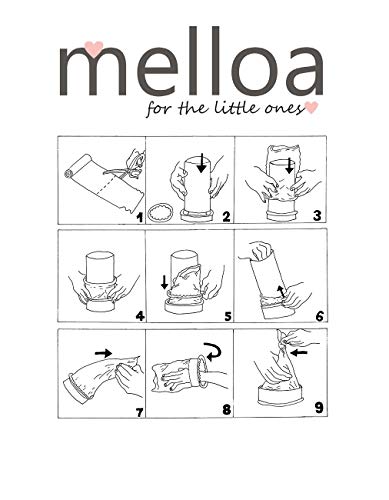 melloa

for the little ones

1

2

3

4

5

6

7

8

9