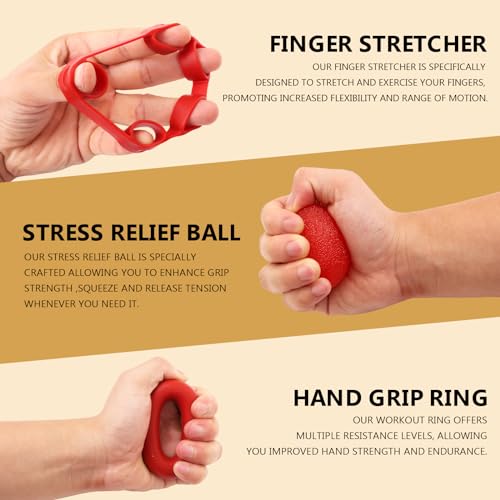 FINGER STRETCHER

OUR FINGER STRETCHER IS SPECIFICALLY DESIGNED TO STRETCH AND EXERCISE YOUR FINGERS, PROMOTING INCREASED FLEXIBILITY AND RANGE OF MOTION.

STRESS RELIEF BALL

OUR STRESS RELIEF BALL IS SPECIALLY CRAFTED ALLOWING YOU TO ENHANCE GRIP STRENGTH ,SQUEEZE AND RELEASE TENSION WHENEVER YOU NEED IT.

HAND GRIP RING

OUR WORKOUT RING OFFERS MULTIPLE RESISTANCE LEVELS, ALLOWING YOU IMPROVED HAND STRENGTH AND ENDURANCE.