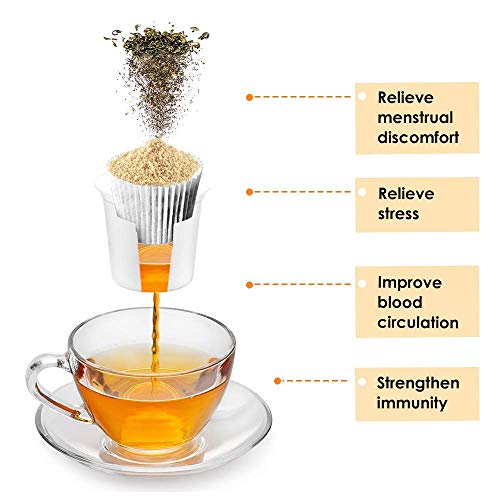 Relieve menstrual discomfort

Relieve stress

Improve blood circulation

Strengthen immunity