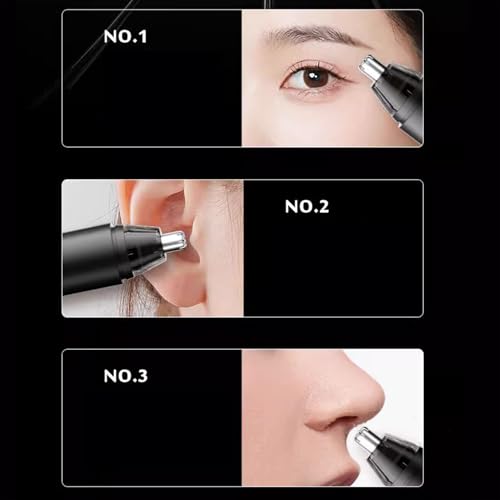 NO.1

NO.2

NO.3