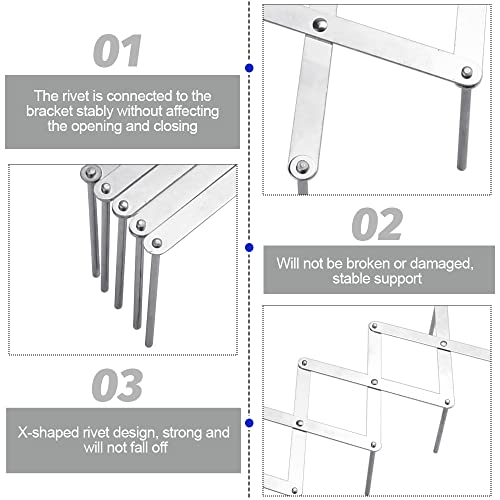 01

The rivet is connected to the bracket stably without affecting the opening and closing

02

Will not be broken or damaged, stable support

03

X-shaped rivet design, strong and will not fall off