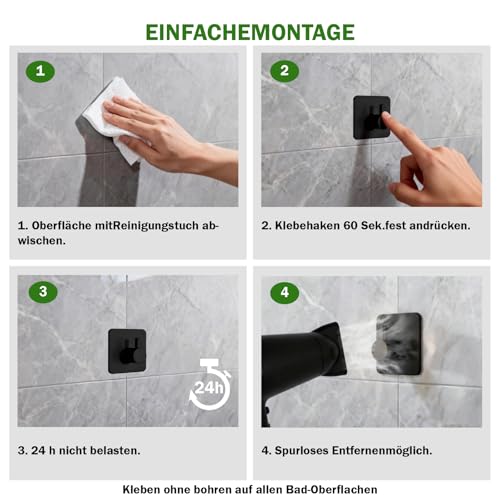 EINFACHEMONTAGE

1

1. Oberfläche mitReinigungstuch abwischen.

2

2. Klebehaken 60 Sek.fest andrücken.

3

24h

3. 24 h nicht belasten.

4

4. Spurloses Entfernenmöglich.

Kleben ohne bohren auf allen Bad-Oberflachen