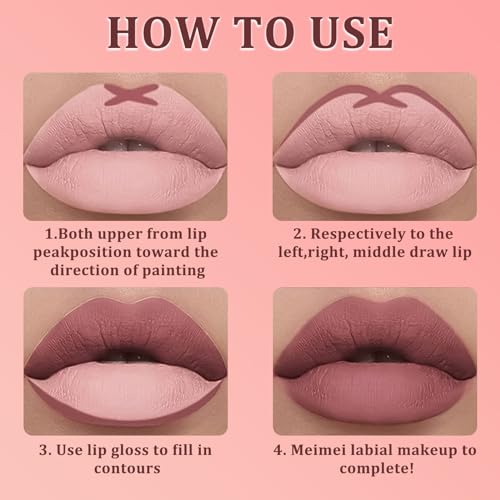 HOW TO USE

1.Both upper from lip peakposition toward the direction of painting

2. Respectively to the left,right, middle draw lip

3. Use lip gloss to fill in contours

4. Meimei labial makeup to complete!