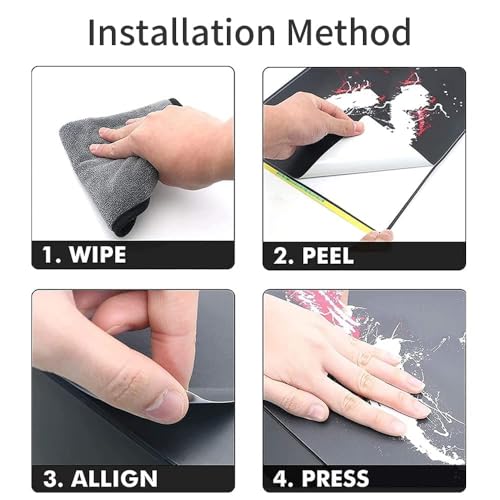 Installation Method

1. WIPE

2. PEEL

3. ALLIGN

4. PRESS