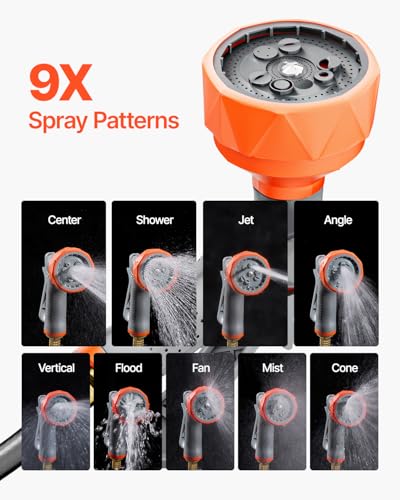 9X
Spray Patterns

Center

Shower

Jet

Angle

Vertical

Flood

Fan

Mist

Cone