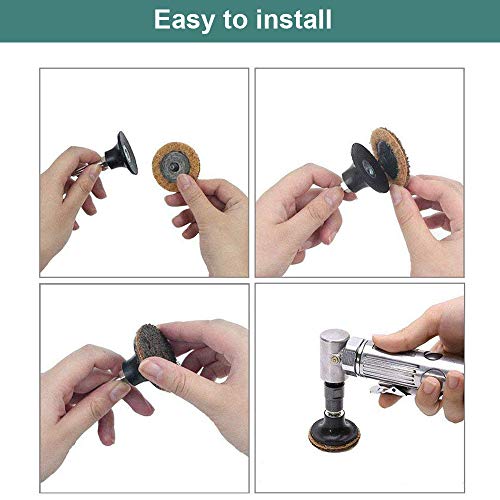 Easy to install