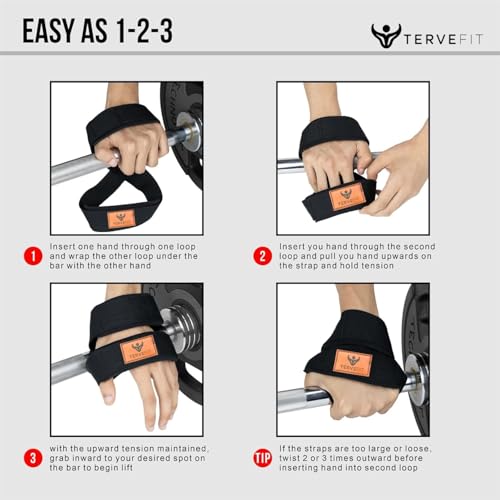 EASY AS 1-2-3

TERVEFIT

TERVEFIT

1 Insert one hand through one loop and wrap the other loop under the bar with the other hand

TERVEFIT

2 Insert you hand through the second loop and pull you hand upwards on the strap and hold tension

TERVEFIT

3 with the upward tension maintained, grab inward to your desired spot on the bar to begin lift

TERVEFIT

TIP If the straps are too large or loose, twist 2 or 3 times outward before inserting hand into second loop