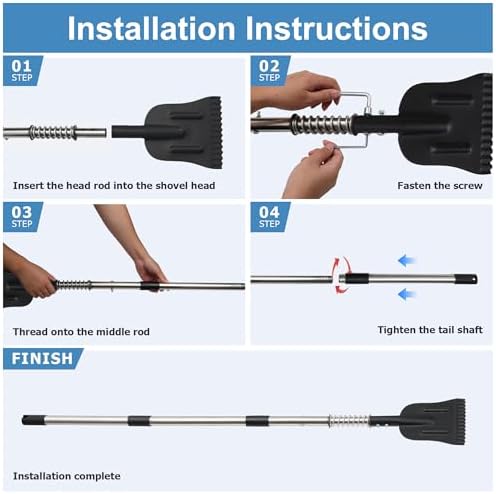 Installation Instructions

01
STEP

Insert the head rod into the shovel head

02
STEP

Fasten the screw

03
STEP

Thread onto the middle rod

04
STEP

Tighten the tail shaft

FINISH

Installation complete