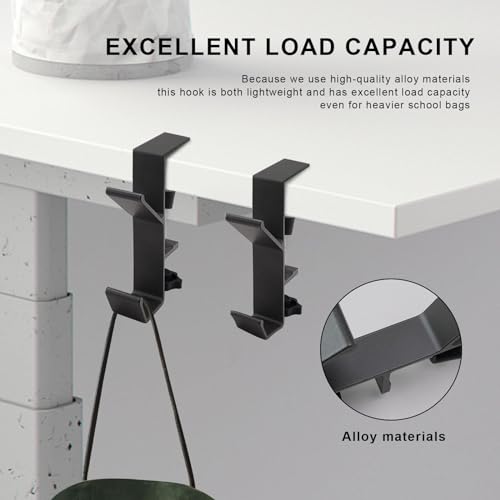 EXCELLENT LOAD CAPACITY

Because we use high-quality alloy materials this hook is both lightweight and has excellent load capacity even for heavier school bags

Alloy materials