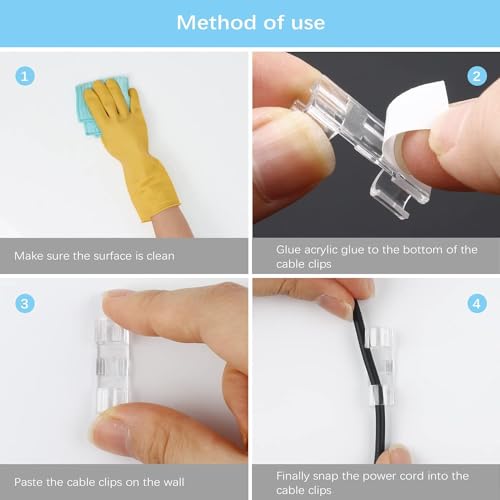 Method of use

1

Make sure the surface is clean

2

Glue acrylic glue to the bottom of the cable clips

3

Paste the cable clips on the wall

4

Finally snap the power cord into the cable clips