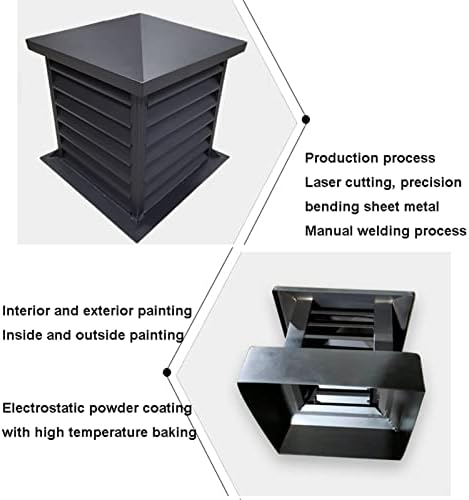 Production process
Laser cutting, precision bending sheet metal
Manual welding process

Interior and exterior painting
Inside and outside painting

Electrostatic powder coating with high temperature baking