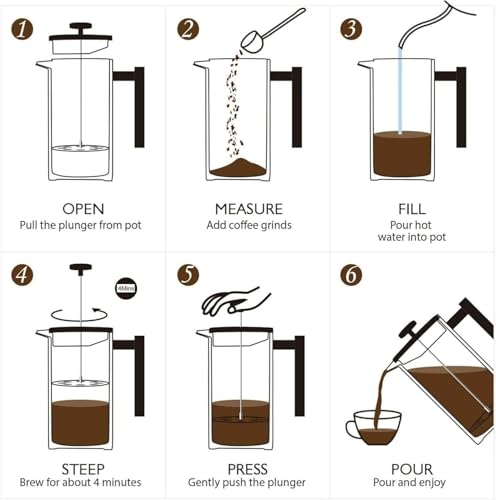 1

OPEN
Pull the plunger from pot

2

MEASURE
Add coffee grinds

3

FILL
Pour hot water into pot

4

4Mins

STEEP
Brew for about 4 minutes

5

PRESS
Gently push the plunger

6

POUR
Pour and enjoy