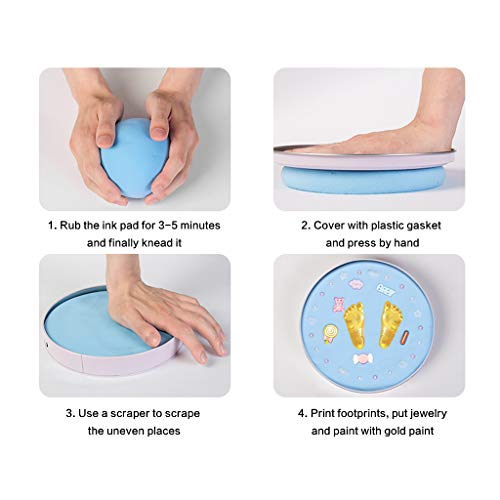 1. Rub the ink pad for 3-5 minutes and finally knead it

2. Cover with plastic gasket and press by hand

3. Use a scraper to scrape the uneven places

4. Print footprints, put jewelry and paint with gold paint